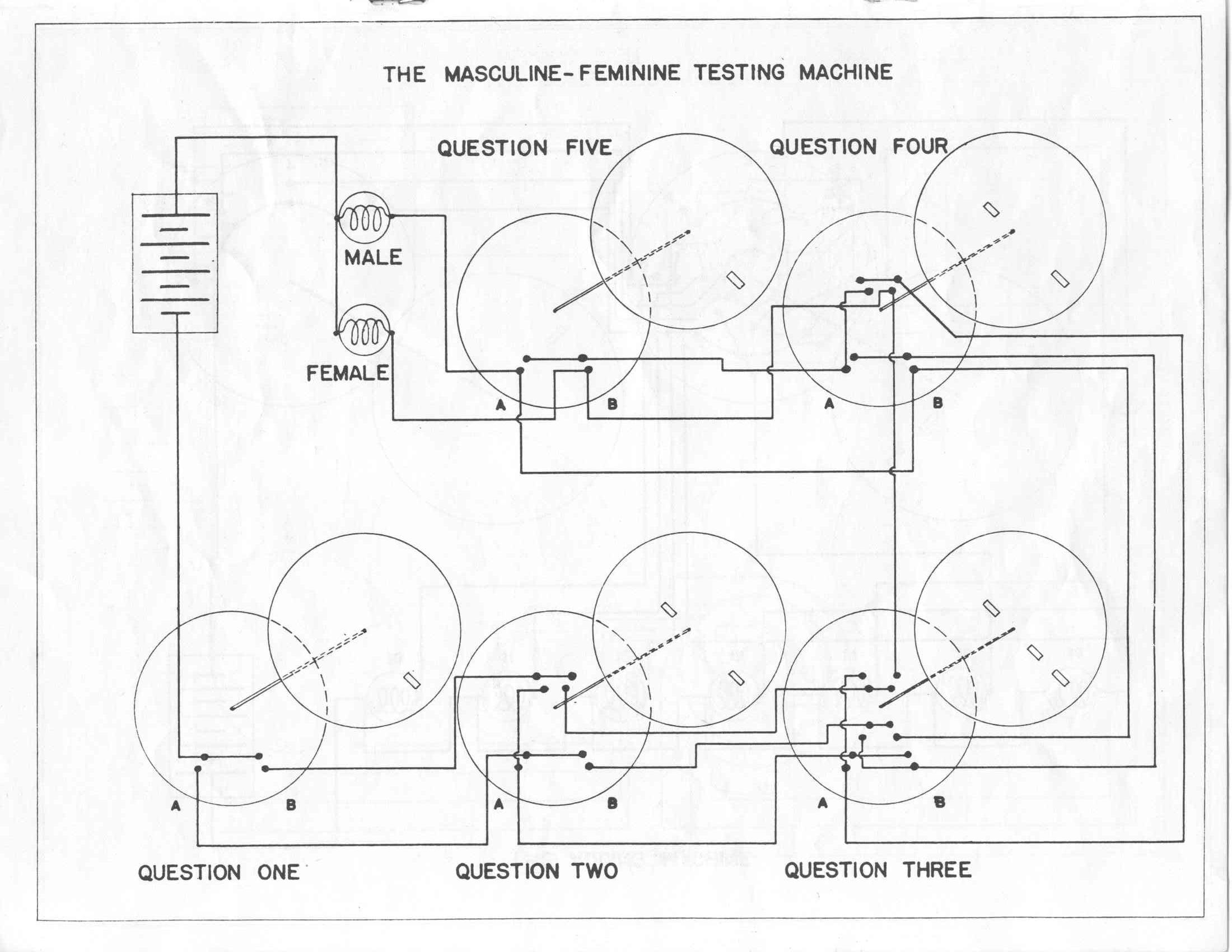 THE MASCULINE-FEMININE TESTING MACHINE

QUESTION FIVE

QUESTION FOUR

MALE

FEMALE

A

B

A

B

A

B

A

B

A

B

QUESTION ONE

QUESTION TWO

QUESTION THREE