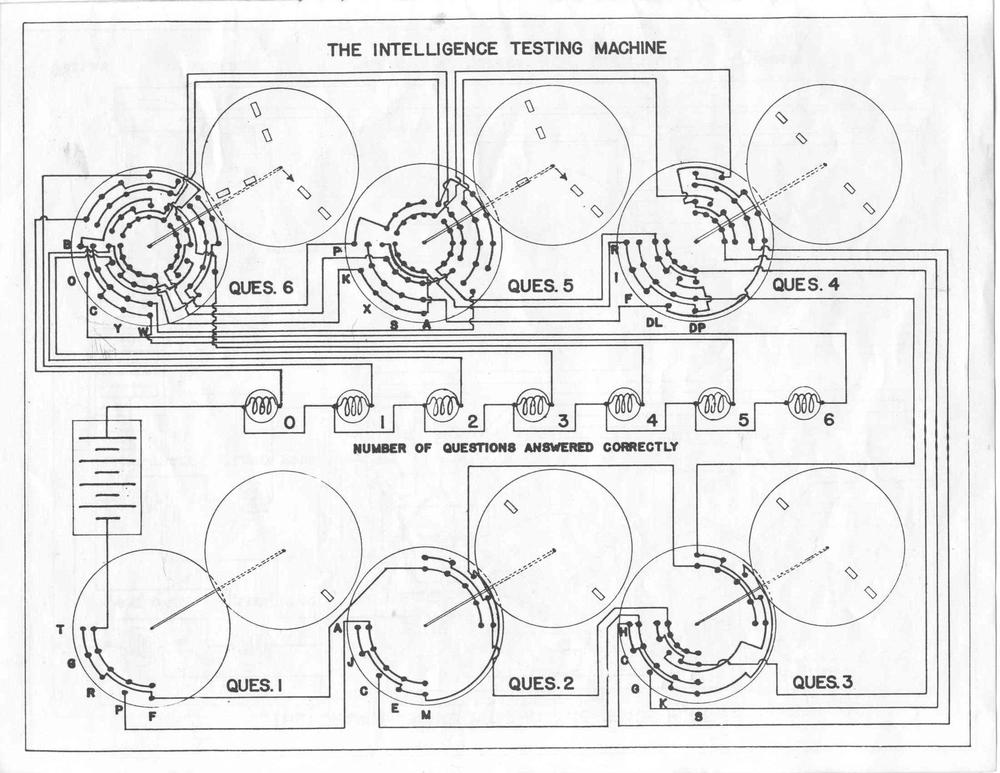 THE INTELLIGENCE TESTING MACHINE

B
O
C
Y
W
QUES. 6

P
K
X
S
A
QUES. 5

R
I
F
DL
DP
QUES. 4

0 1 2 3 4 5 6

NUMBER OF QUESTIONS ANSWERED CORRECTLY

T
G
R
P
F
QUES. 1

A
J
C
E
M
QUES. 2

H
C
G
K
S
QUES. 3